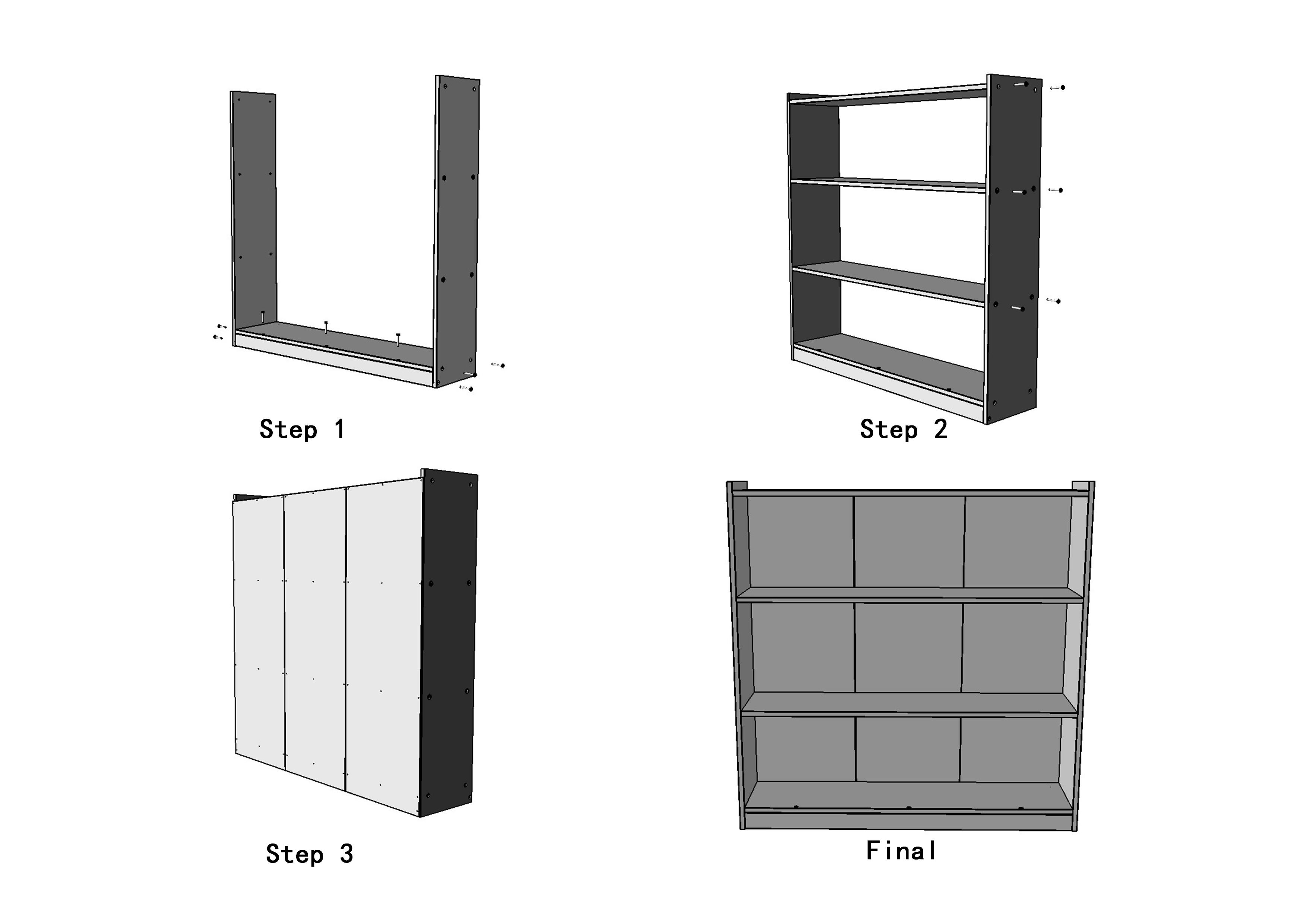 Step 1

Step 2

Step 3

Final